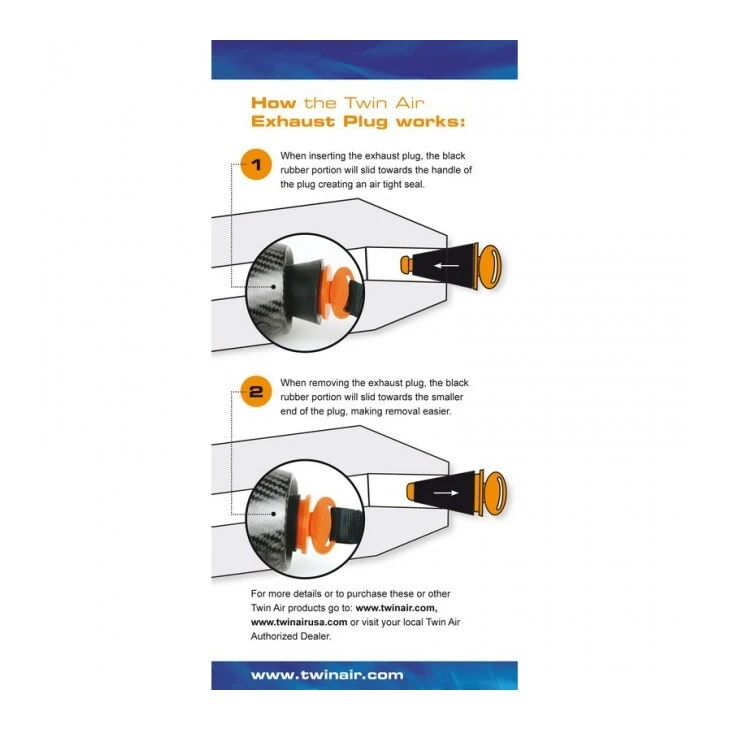 How the Twin Air Exhaust Plug works:

1 When inserting the exhaust plug, the black rubber portion will slid towards the handle of the plug creating an air tight seal.

2 When removing the exhaust plug, the black rubber portion will slid towards the smaller end of the plug, making removal easier.

For more details or to purchase these or other Twin Air products go to: www.twinair.com, www.twinairusa.com or visit your local Twin Air Authorized Dealer.

www.twinair.com